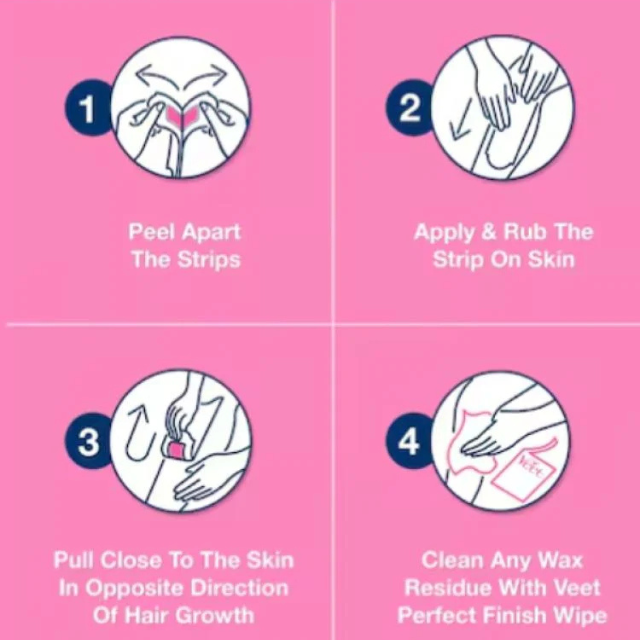 1

Peel Apart The Strips

2

Apply & Rub The Strip On Skin

3

Pull Close To The Skin In Opposite Direction Of Hair Growth

4

Veet

Clean Any Wax Residue With Veet Perfect Finish Wipe