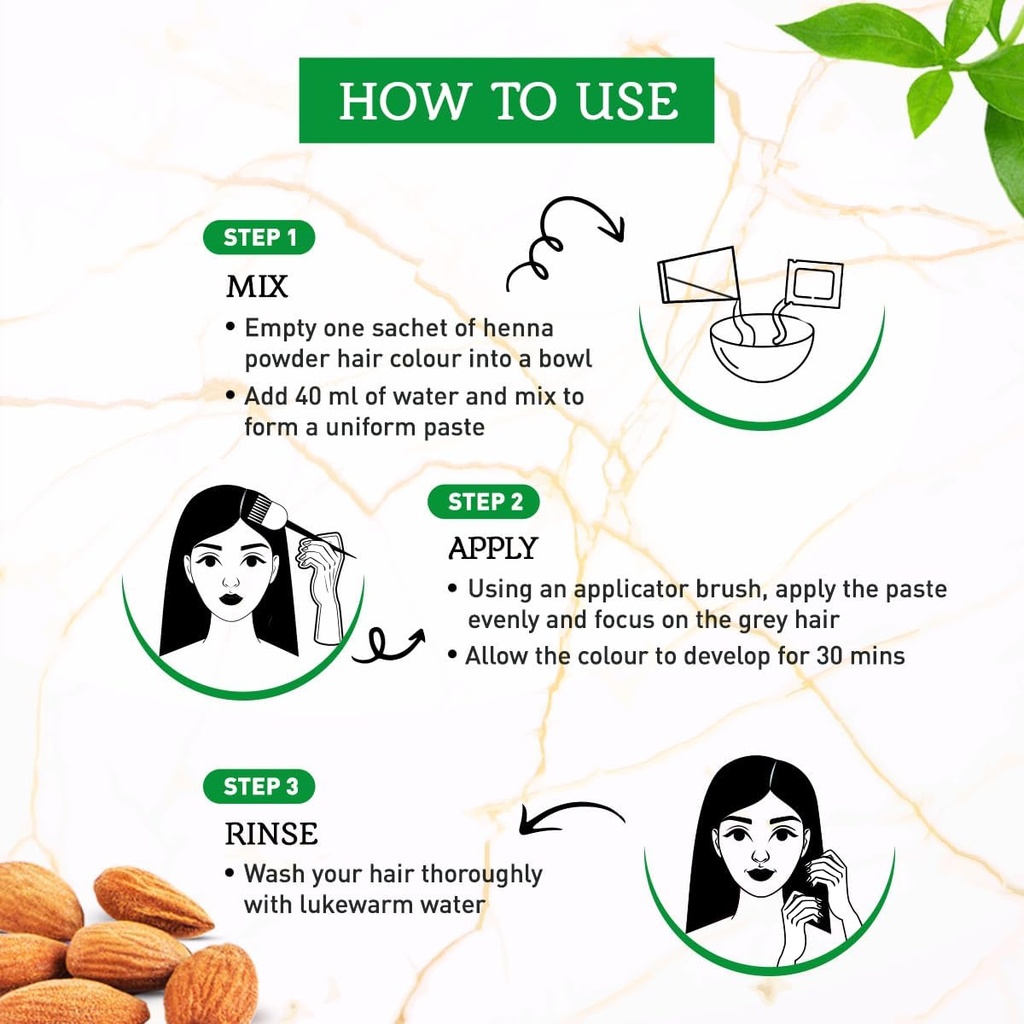 HOW TO USE

STEP 1

MIX

• Empty one sachet of henna powder hair colour into a bowl

• Add 40 ml of water and mix to form a uniform paste

STEP 2

APPLY

• Using an applicator brush, apply the paste evenly and focus on the grey hair

• Allow the colour to develop for 30 mins

STEP 3

RINSE

• Wash your hair thoroughly with lukewarm water