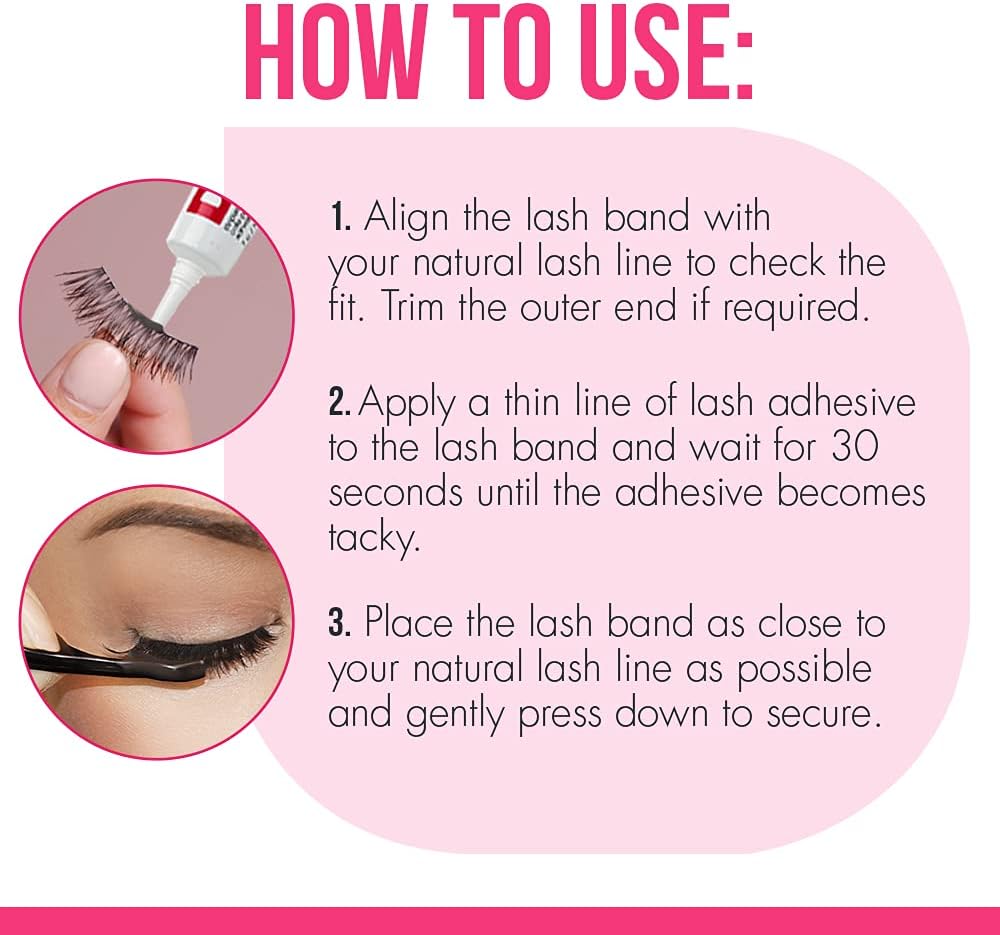 HOW TO USE:

1. Align the lash band with your natural lash line to check the fit. Trim the outer end if required.

2. Apply a thin line of lash adhesive to the lash band and wait for 30 seconds until the adhesive becomes tacky.

3. Place the lash band as close to your natural lash line as possible and gently press down to secure.